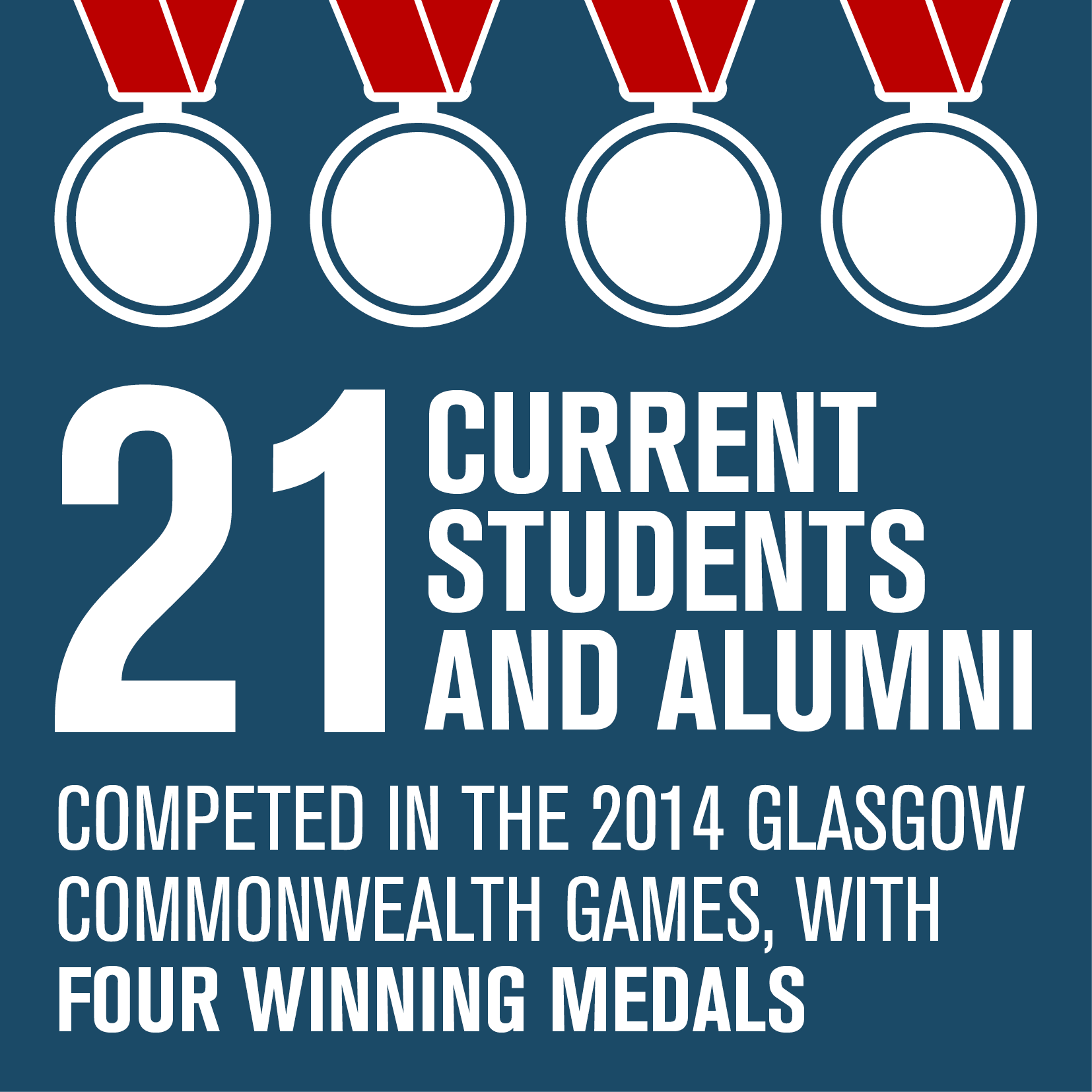 21 CURRENT STUDENTS AND ALUMNI

COMPETED IN THE 2014 GLASGOW COMMONWEALTH GAMES, WITH FOUR WINNING MEDALS